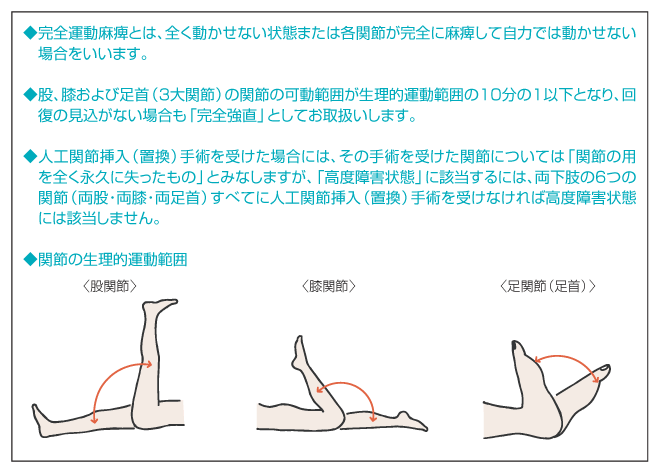 ◆完全運動麻痺とは、全く動かせない状態または各関節が完全に麻痺して自力では動かせない場合をいいます。

◆股、膝および足首（3大関節）の関節の可動範囲が生理的運動範囲の10分の1以下となり、回復の見込がない場合も「完全強直」としてお取扱いします。

◆人工関節挿入（置換）手術を受けた場合には、その手術を受けた関節については「関節の用を全く永久に失ったもの」とみなしますが、「高度障害状態」に該当するには、両下肢の6つの関節（両股・両膝・両足首）すべてに人工関節挿入（置換）手術を受けなければ高度障害状態には該当しません。

◆関節の生理的運動範囲

〈股関節〉

〈膝関節〉

〈足関節（足首）〉